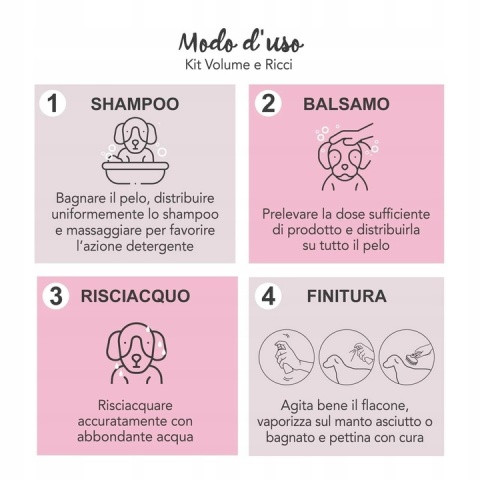 Modo d'uso
Kit Volume e Ricci

1 SHAMPOO

Bagnare il pelo, distribuire uniformemente lo shampoo e massaggiare per favorire l'azione detergente

2 BALSAMO

Prelevare la dose sufficiente di prodotto e distribuirla su tutto il pelo

3 RISCIACQUO

Risciacquare accuratamente con abbondante acqua

4 FINITURA

Agita bene il flacone, vaporizza sul manto asciutto o bagnato e pettina con cura